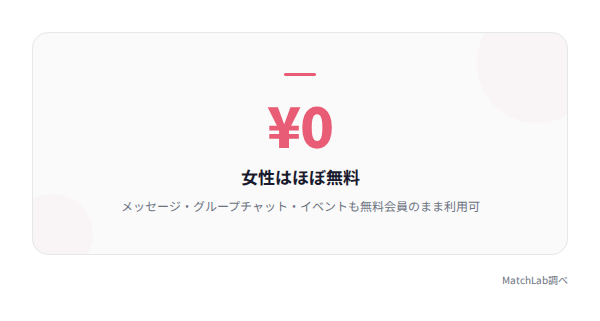 ¥0

女性はほぼ無料

メッセージ・グループチャット・イベントも無料会員のまま利用可

MatchLab調べ