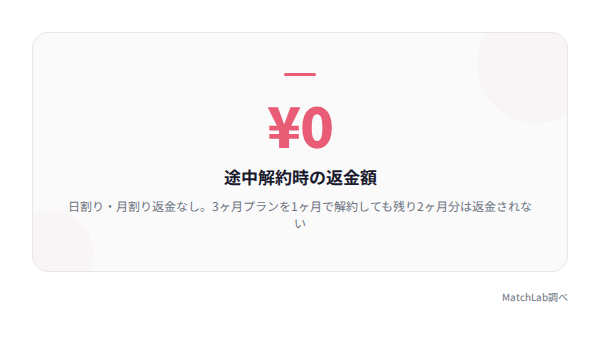 ¥0

途中解約時の返金額

日割り・月割り返金なし。3ヶ月プランを1ヶ月で解約しても残り2ヶ月分は返金されない

MatchLab調べ