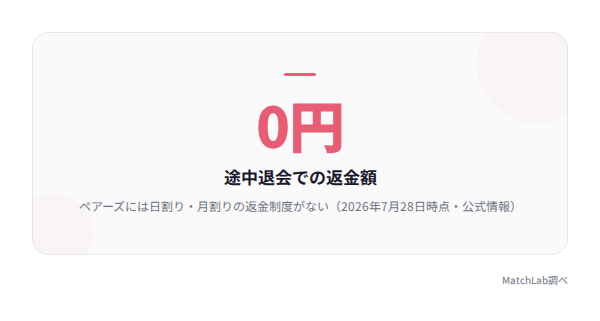 0円

途中退会での返金額

ペアーズには日割り・月割りの返金制度がない（2026年7月28日時点・公式情報）

MatchLab調べ