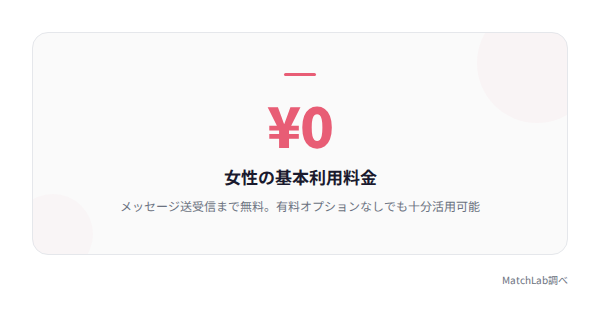 ¥0

女性の基本利用料金

メッセージ送受信まで無料。有料オプションなしでも十分活用可能

MatchLab調べ